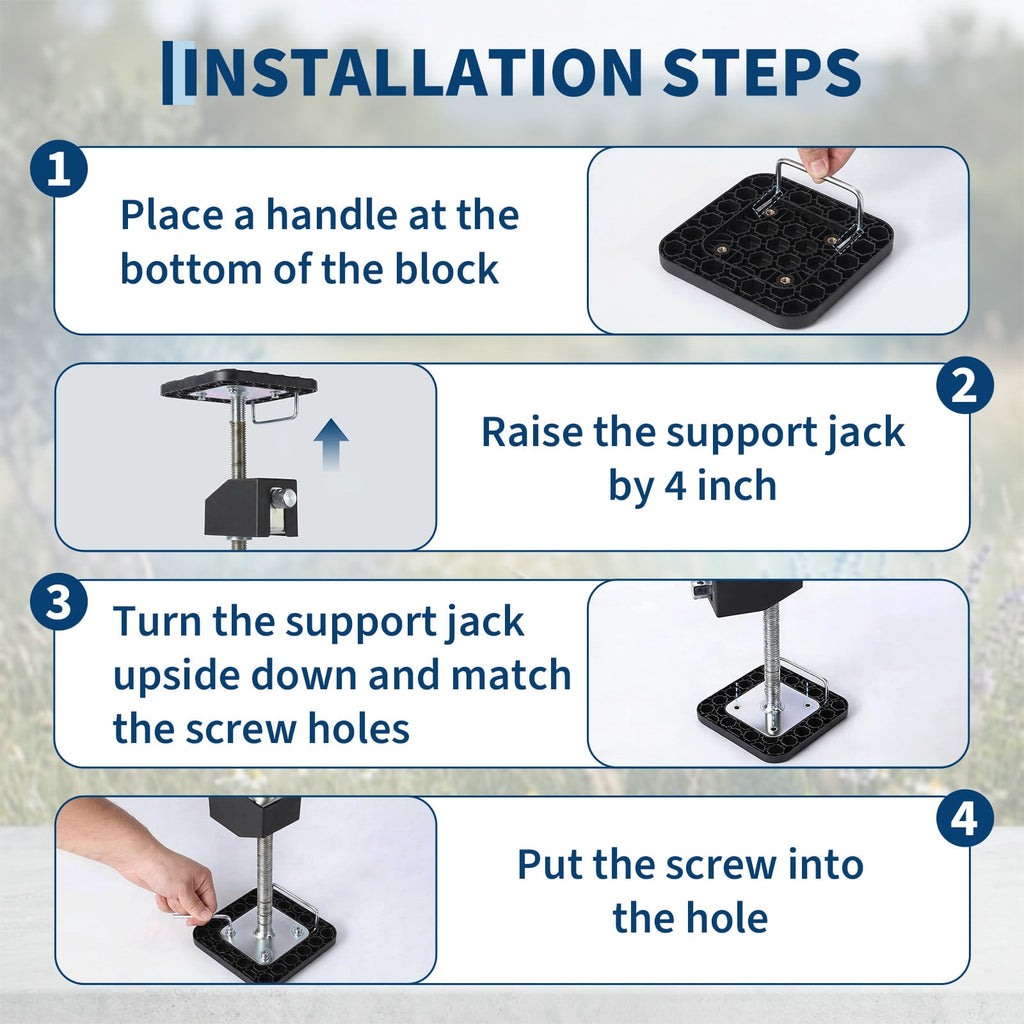 INSTALLATION STEPS

1

Place a handle at the bottom of the block

2

Raise the support jack by 4 inch

3

Turn the support jack upside down and match the screw holes

4

Put the screw into the hole